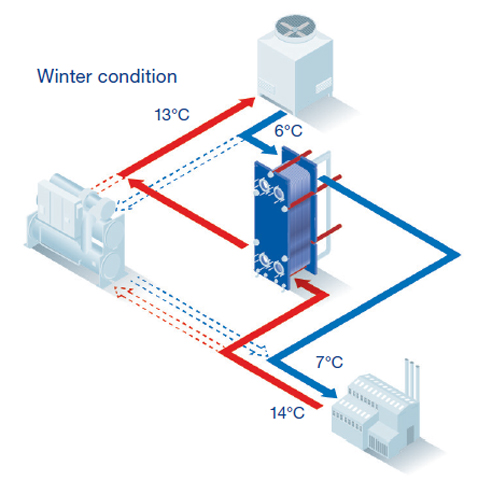 Winter condition

13°C

6°C

7°C

14°C