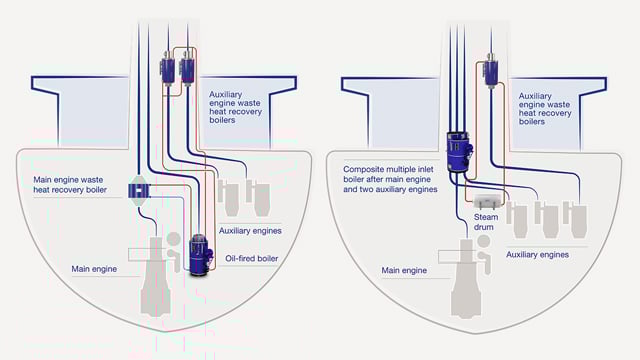 Auxiliary engine waste heat recovery boilers

Main engine waste heat recovery boiler

Auxiliary engines

Oil-fired boiler

Main engine

Auxiliary engine waste heat recovery boilers

Composite multiple inlet boiler after main engine and two auxiliary engines

Steam drum

Auxiliary engines

Main engine